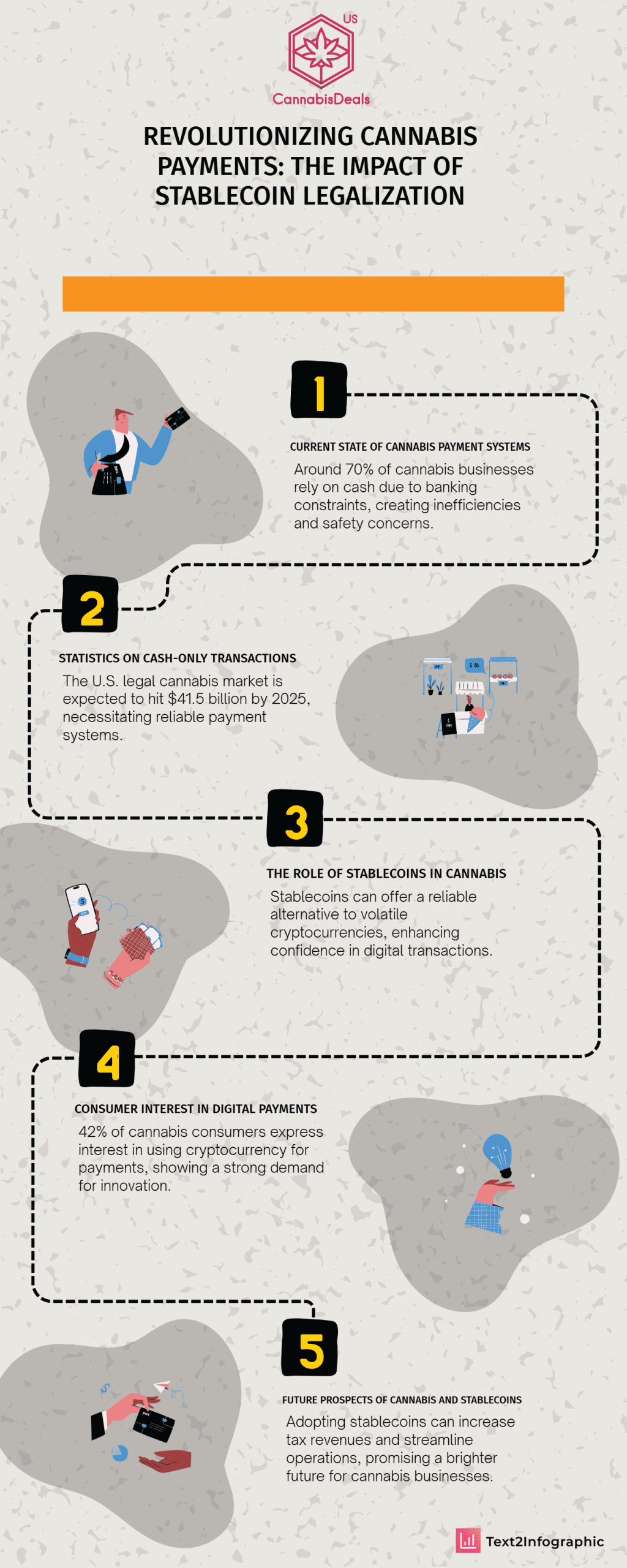 US
CannabisDeals

REVOLUTIONIZING CANNABIS PAYMENTS: THE IMPACT OF STABLECOIN LEGALIZATION

1

CURRENT STATE OF CANNABIS PAYMENT SYSTEMS

Around 70% of cannabis businesses rely on cash due to banking constraints, creating inefficiencies and safety concerns.

2

STATISTICS ON CASH-ONLY TRANSACTIONS

The U.S. legal cannabis market is expected to hit $41.5 billion by 2025, necessitating reliable payment systems.

3

THE ROLE OF STABLECOINS IN CANNABIS

Stablecoins can offer a reliable alternative to volatile cryptocurrencies, enhancing confidence in digital transactions.

4

CONSUMER INTEREST IN DIGITAL PAYMENTS

42% of cannabis consumers express interest in using cryptocurrency for payments, showing a strong demand for innovation.

5

FUTURE PROSPECTS OF CANNABIS AND STABLECOINS

Adopting stablecoins can increase tax revenues and streamline operations, promising a brighter future for cannabis businesses.

Text2Infographic